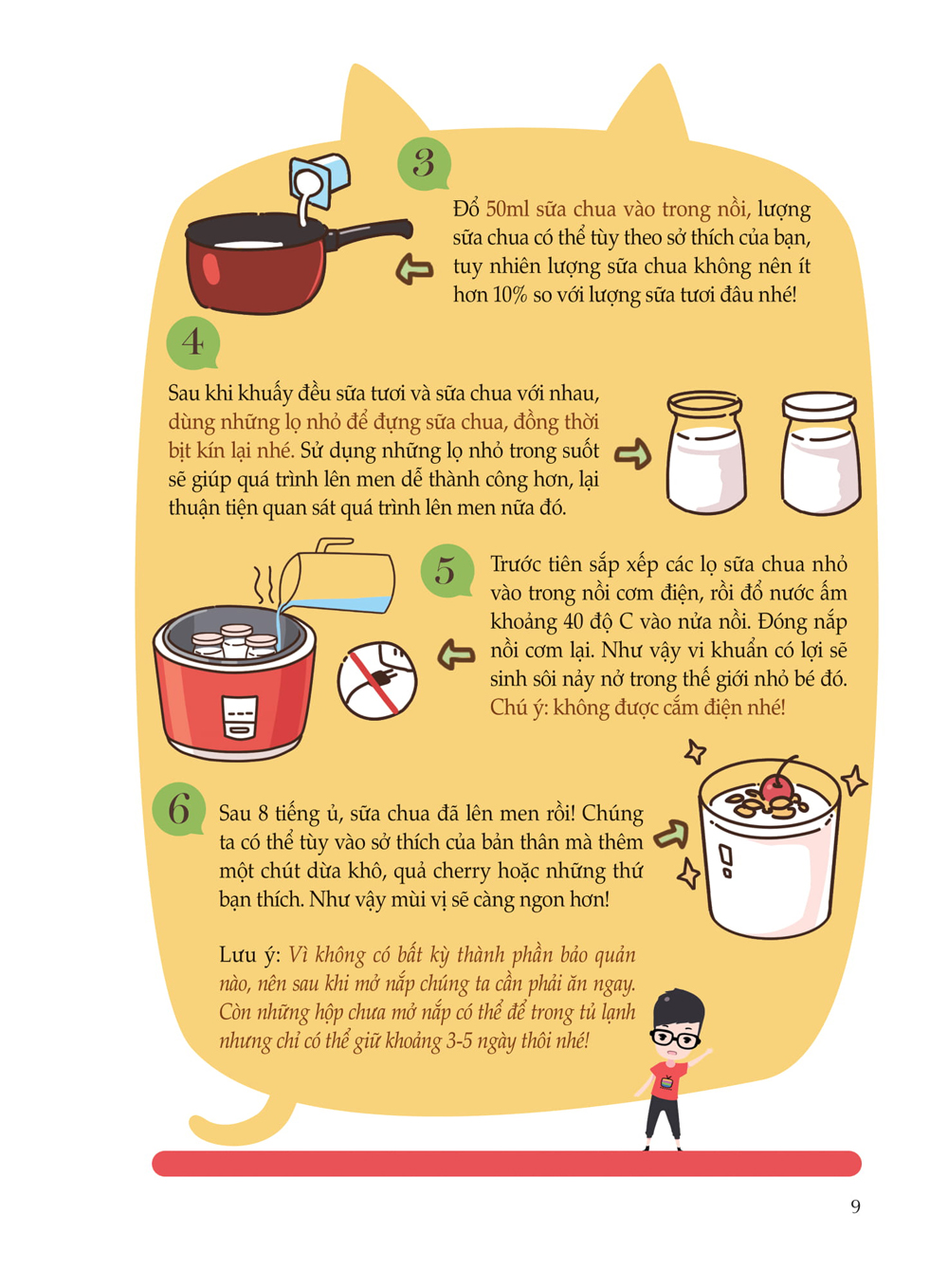 3

Đổ 50ml sữa chua vào trong nồi, lượng sữa chua có thể tùy theo sở thích của bạn, tuy nhiên lượng sữa chua không nên ít hơn 10% so với lượng sữa tươi đâu nhé!

4

Sau khi khuấy đều sữa tươi và sữa chua với nhau, dùng những lọ nhỏ để đựng sữa chua, đồng thời bịt kín lại nhé. Sử dụng những lọ nhỏ trong suốt sẽ giúp quá trình lên men dễ thành công hơn, lại thuận tiện quan sát quá trình lên men nữa đó.

5

Trước tiên sắp xếp các lọ sữa chua nhỏ vào trong nồi cơm điện, rồi đổ nước ấm khoảng 40 độ C vào nửa nồi. Đóng nắp nồi cơm lại. Như vậy vi khuẩn có lợi sẽ sinh sôi nảy nở trong thế giới nhỏ bé đó. Chú ý: không được cắm điện nhé!

6

Sau 8 tiếng ủ, sữa chua đã lên men rồi! Chúng ta có thể tùy vào sở thích của bản thân mà thêm một chút dừa khô, quả cherry hoặc những thứ bạn thích. Như vậy mùi vị sẽ càng ngon hơn!

Lưu ý: Vì không có bất kỳ thành phần bảo quản nào, nên sau khi mở nắp chúng ta cần phải ăn ngay. Còn những hộp chưa mở nắp có thể để trong tủ lạnh nhưng chỉ có thể giữ khoảng 3-5 ngày thôi nhé!

9