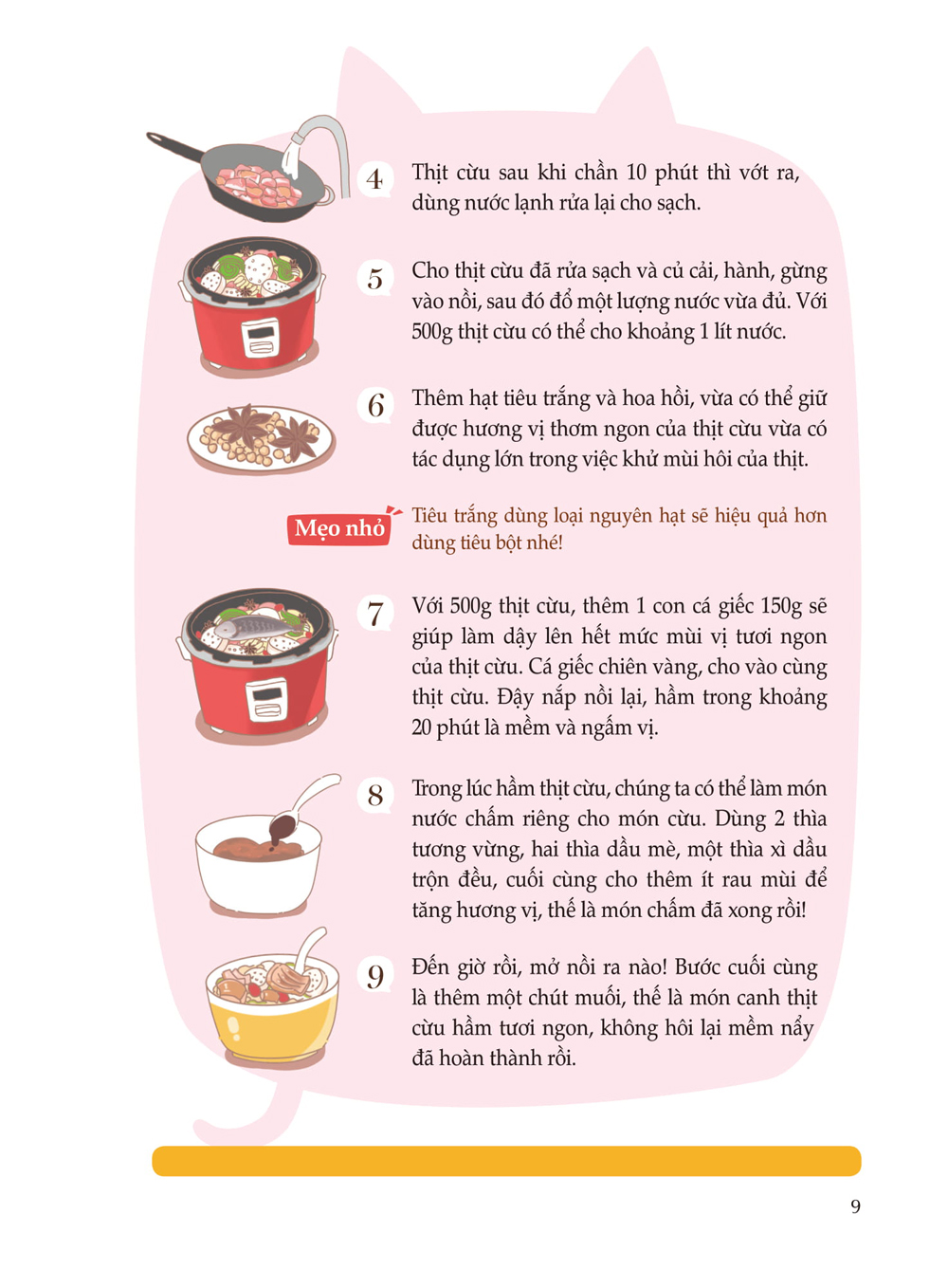 4 Thịt cừu sau khi chần 10 phút thì vớt ra, dùng nước lạnh rửa lại cho sạch.

5 Cho thịt cừu đã rửa sạch và củ cải, hành, gừng vào nồi, sau đó đổ một lượng nước vừa đủ. Với 500g thịt cừu có thể cho khoảng 1 lít nước.

6 Thêm hạt tiêu trắng và hoa hồi, vừa có thể giữ được hương vị thơm ngon của thịt cừu vừa có tác dụng lớn trong việc khử mùi hôi của thịt.

Mẹo nhỏ Tiêu trắng dùng loại nguyên hạt sẽ hiệu quả hơn dùng tiêu bột nhé!

7 Với 500g thịt cừu, thêm 1 con cá giếc 150g sẽ giúp làm dậy lên hết mức mùi vị tươi ngon của thịt cừu. Cá giếc chiên vàng, cho vào cùng thịt cừu. Đậy nắp nồi lại, hầm trong khoảng 20 phút là mềm và ngấm vị.

8 Trong lúc hầm thịt cừu, chúng ta có thể làm món nước chấm riêng cho món cừu. Dùng 2 thìa tương vừng, hai thìa dầu mè, một thìa xì dầu trộn đều, cuối cùng cho thêm ít rau mùi để tăng hương vị, thế là món chấm đã xong rồi!

9 Đến giờ rồi, mở nồi ra nào! Bước cuối cùng là thêm một chút muối, thế là món canh thịt cừu hầm tươi ngon, không hôi lại mềm nẩy đã hoàn thành rồi.

9