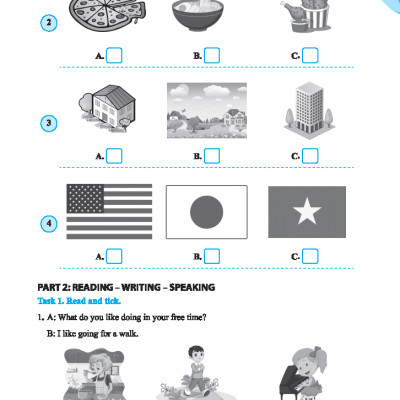 2

A. B. C.

3

A. B. C.

4

A. B. C.

PART 2: READING – WRITING – SPEAKING

Task 1. Read and tick.

1. A: What do you like doing in your free time?

B: I like going for a walk.