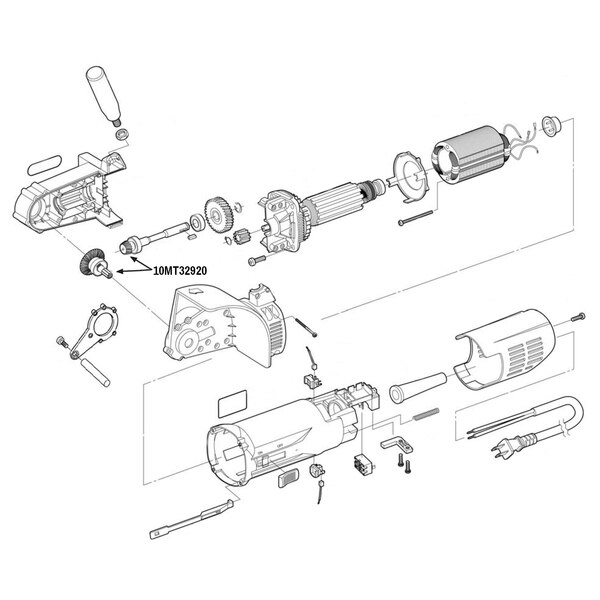 10MT32920