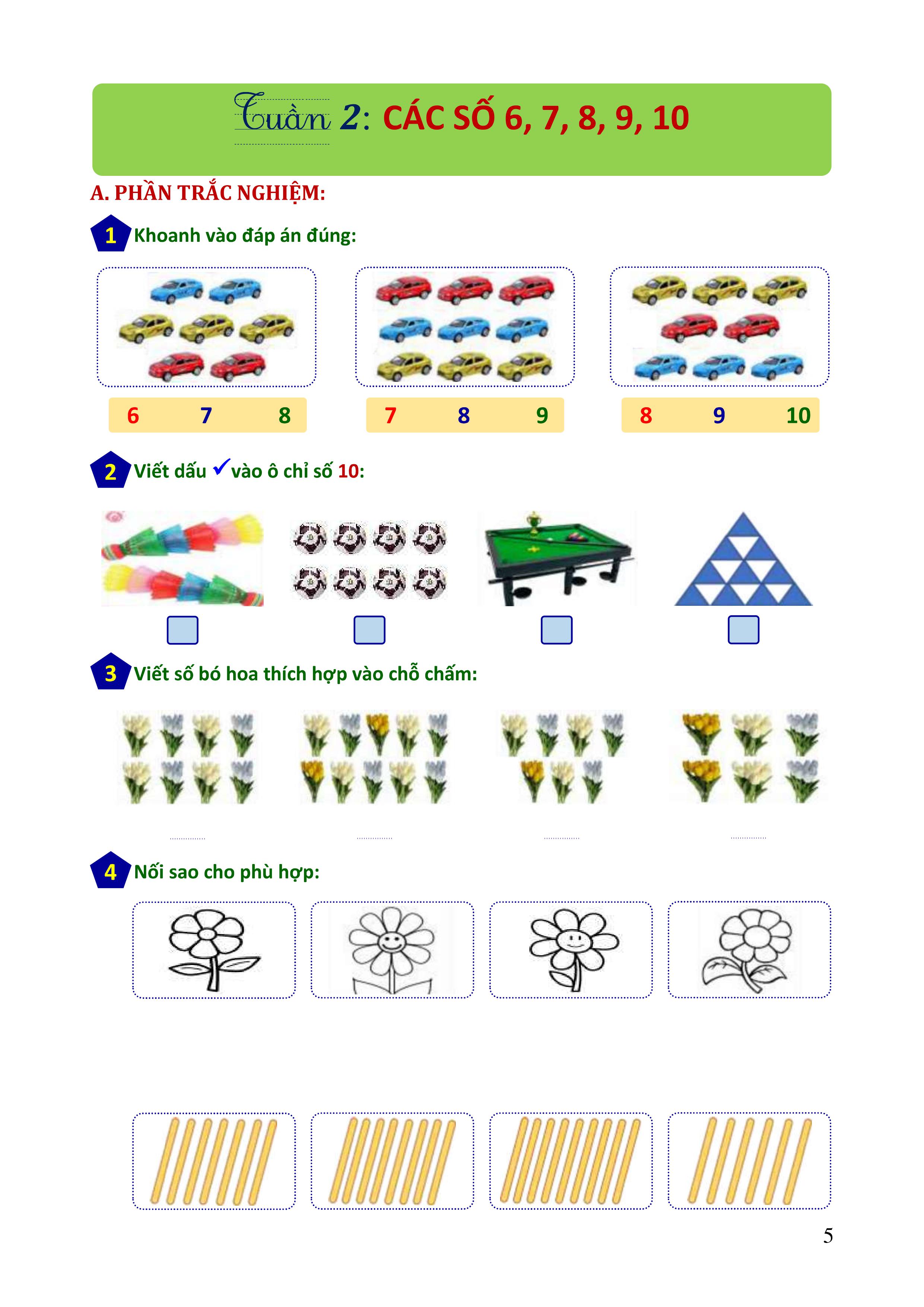 Tuần 2: CÁC SỐ 6, 7, 8, 9, 10

A. PHẦN TRẮC NGHIỆM:

1 Khoanh vào đáp án đúng:

6 7 8

7 8 9

8 9 10

2 Viết dấu ✓ vào ô chỉ số 10:

3 Viết số bó hoa thích hợp vào chỗ chấm:

.............. .............. .............. ..............

4 Nối sao cho phù hợp:

5