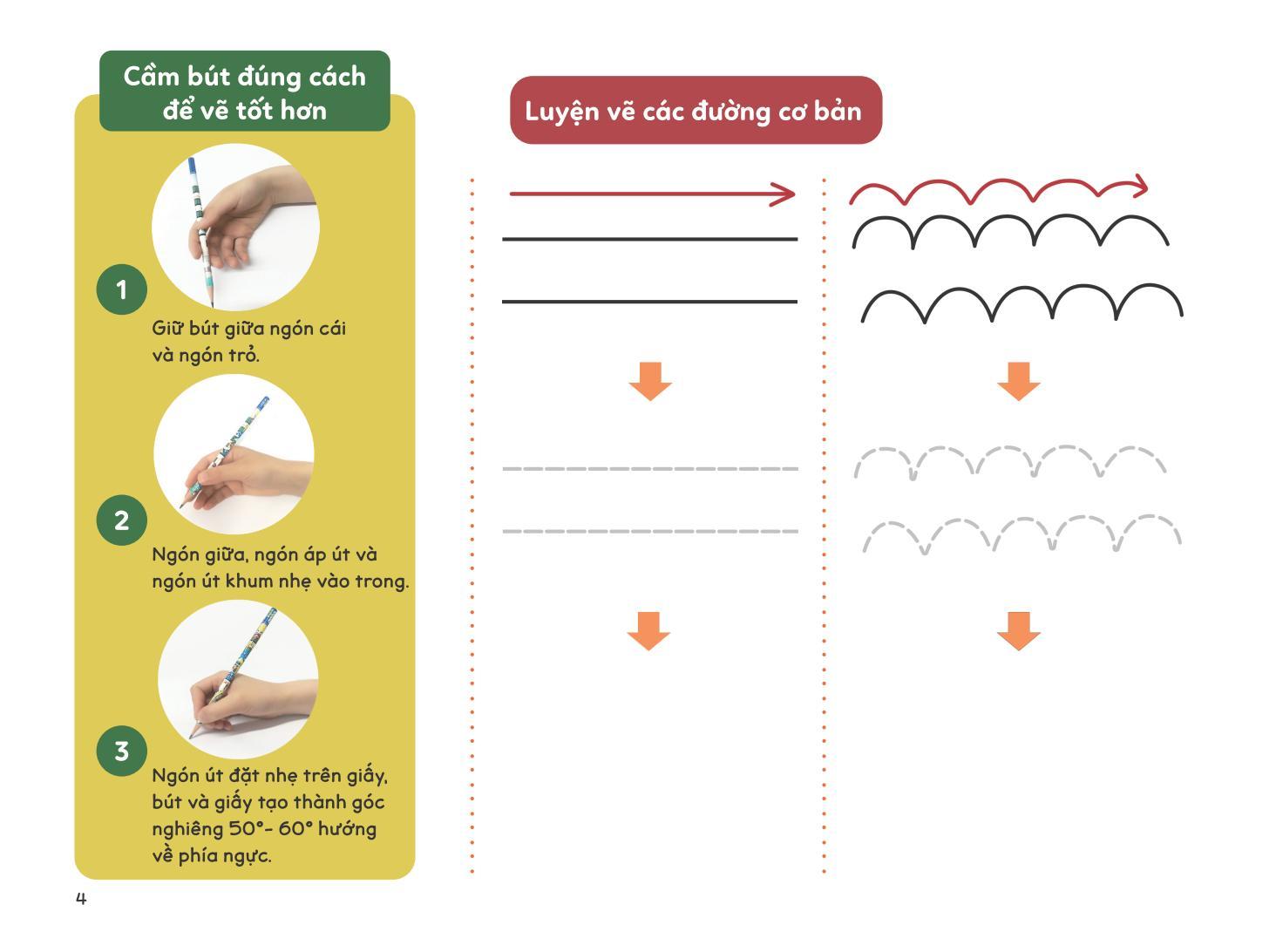 Cầm bút đúng cách để vẽ tốt hơn

1
Giữ bút giữa ngón cái và ngón trỏ.

2
Ngón giữa, ngón áp út và ngón út khum nhẹ vào trong.

3
Ngón út đặt nhẹ trên giấy, bút và giấy tạo thành góc nghiêng 50°- 60° hướng về phía ngực.

Luyện vẽ các đường cơ bản

4