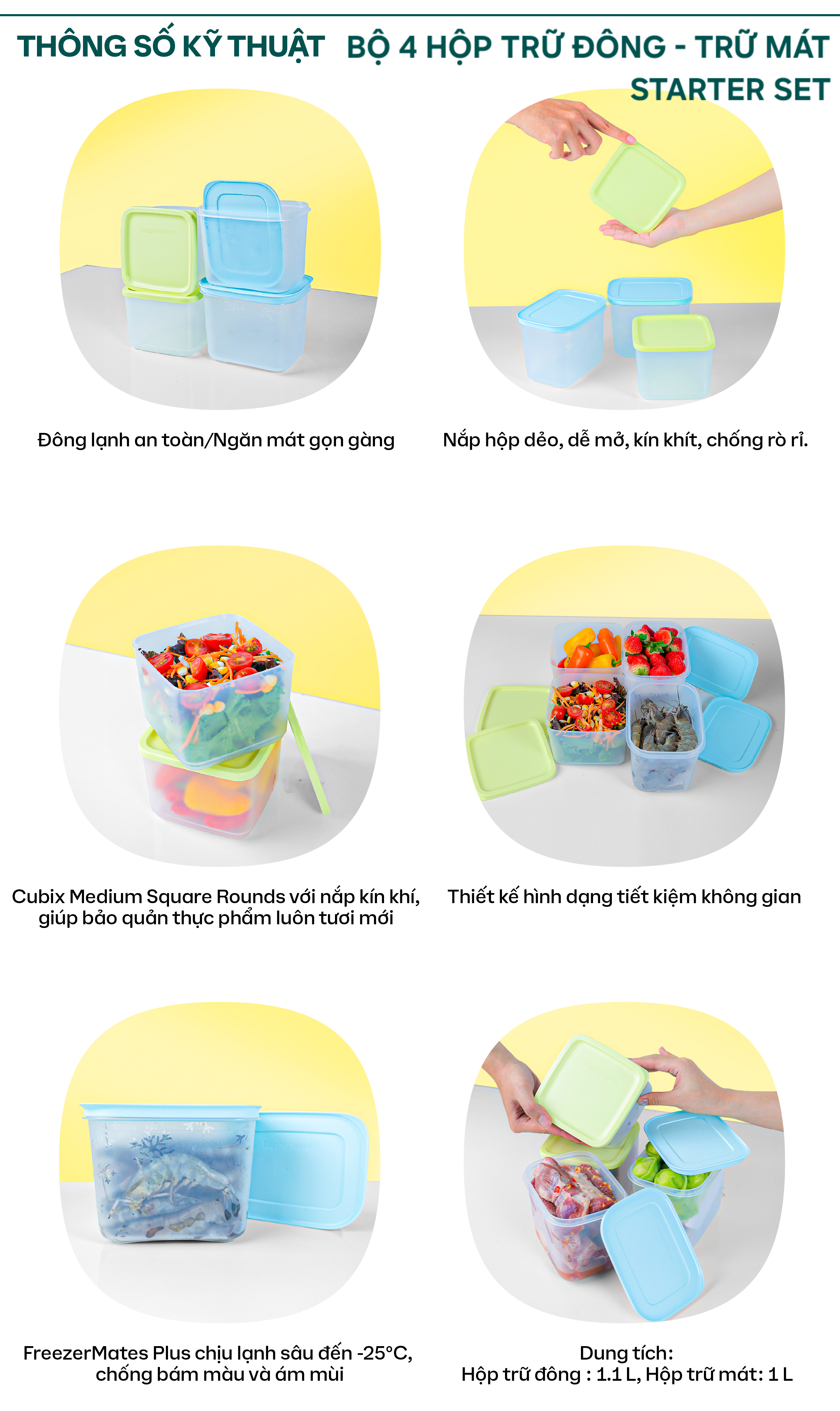 THÔNG SỐ KỸ THUẬT BỘ 4 HỘP TRỮ ĐÔNG - TRỮ MÁT STARTER SET

Đông lạnh an toàn/Ngăn mát gọn gàng

Nắp hộp dẻo, dễ mở, kín khít, chống rò rỉ.

Cubix Medium Square Rounds với nắp kín khí, giúp bảo quản thực phẩm luôn tươi mới

Thiết kế hình dạng tiết kiệm không gian

FreezerMates Plus chịu lạnh sâu đến -25°C, chống bám màu và ám mùi

Dung tích:
Hộp trữ đông : 1.1 L, Hộp trữ mát: 1 L