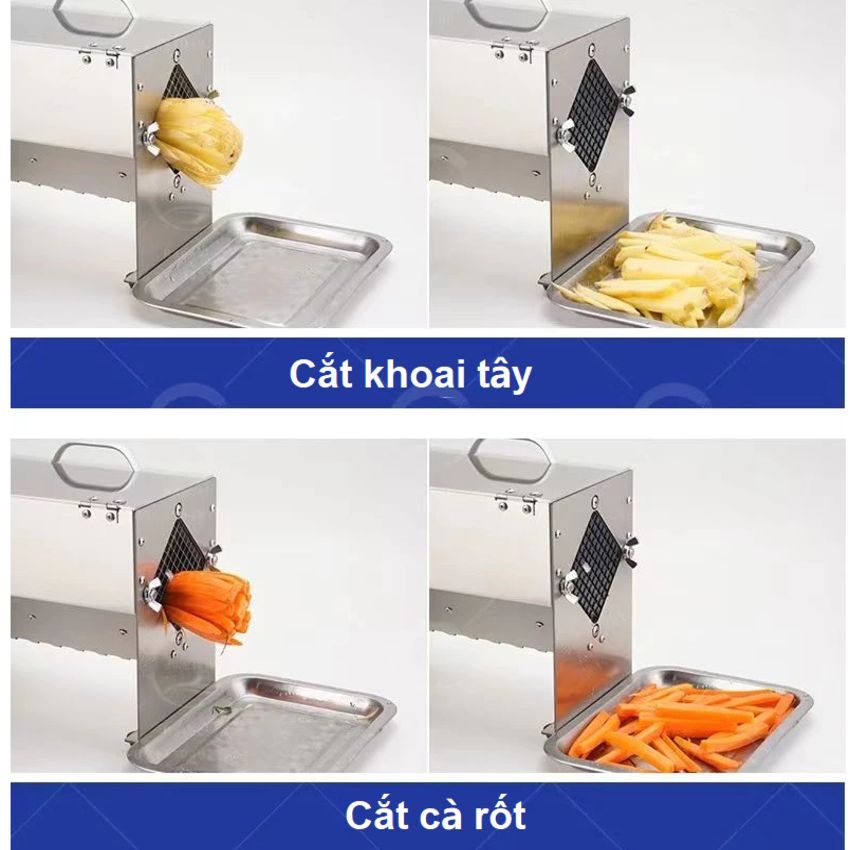 Cắt khoai tây

Cắt cà rốt