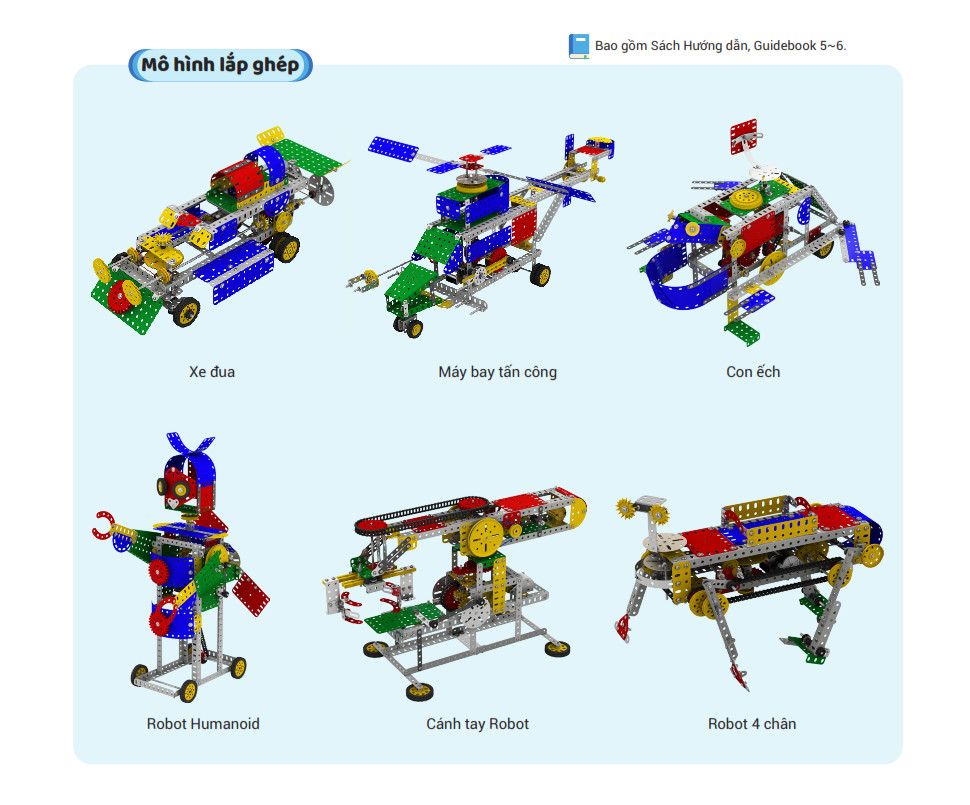 Mô hình lắp ghép

Bao gồm Sách Hướng dẫn, Guidebook 5~6.

Xe đua

Máy bay tấn công

Con ếch

Robot Humanoid

Cánh tay Robot

Robot 4 chân