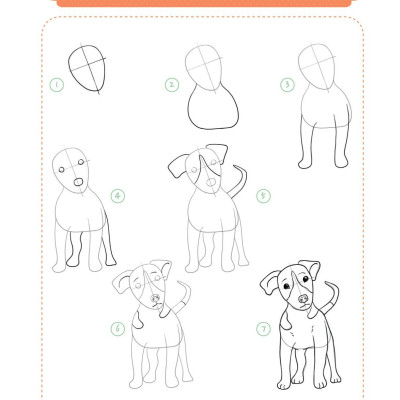 1

2

3

4

5

6

7