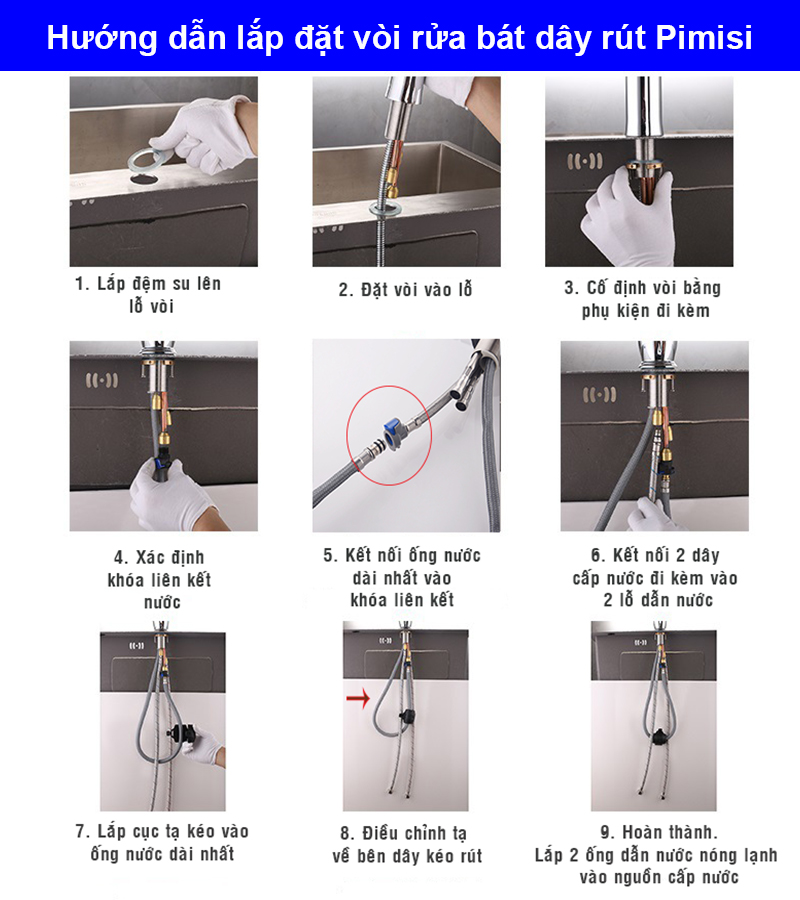 Hướng dẫn lắp đặt vòi rửa bát dây rút Pimisi

1. Lắp đệm su lên lỗ vòi

2. Đặt vòi vào lỗ

3. Cố định vòi bằng phụ kiện đi kèm

4. Xác định khóa liên kết nước

5. Kết nối ống nước dài nhất vào khóa liên kết

6. Kết nối 2 dây cấp nước đi kèm vào 2 lỗ dẫn nước

7. Lắp cục tạ kéo vào ống nước dài nhất

8. Điều chỉnh tạ về bên dây kéo rút

9. Hoàn thành. Lắp 2 ống dẫn nước nóng lạnh vào nguồn cấp nước