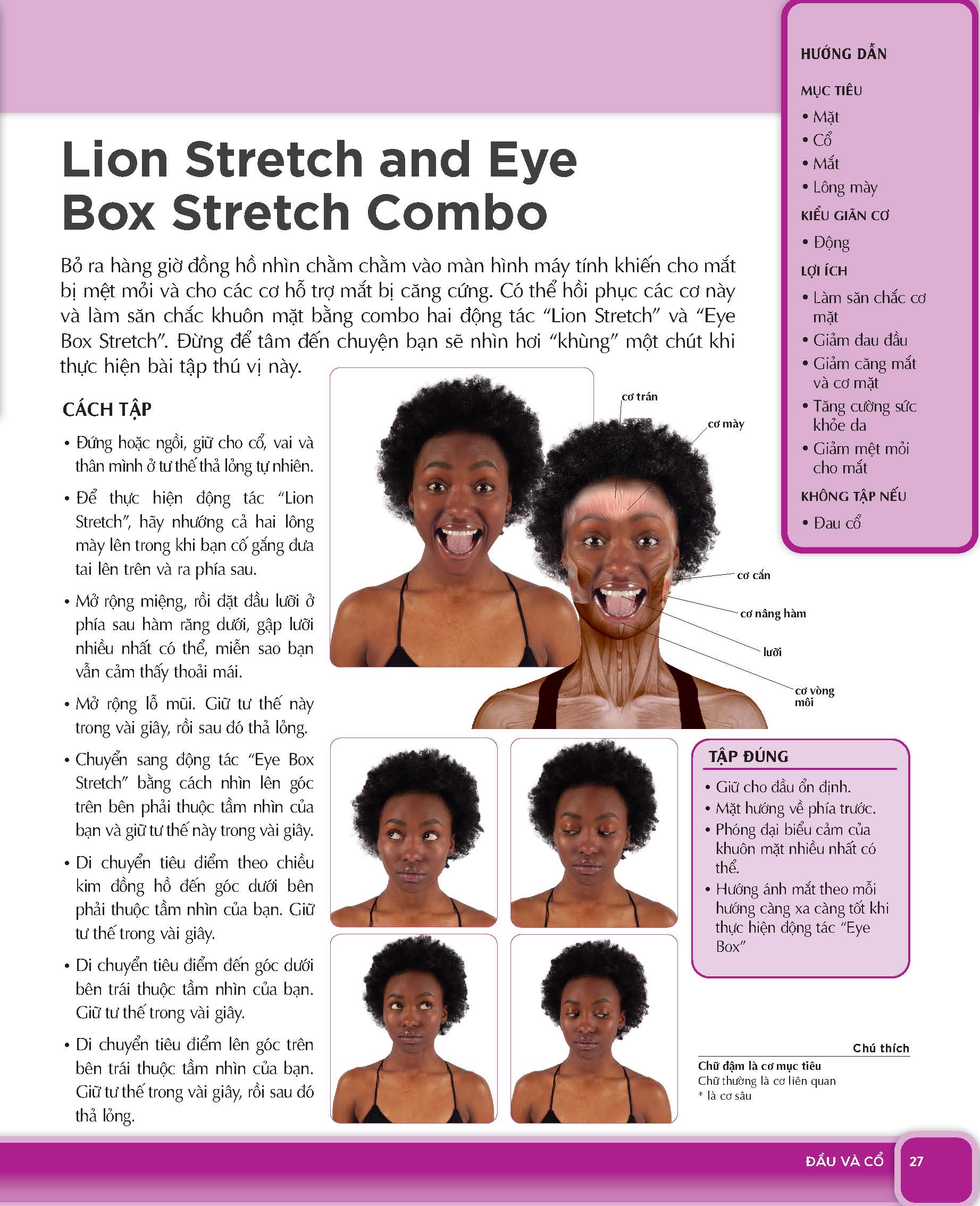 Lion Stretch and Eye Box Stretch Combo

Bỏ ra hàng giờ đồng hồ nhìn chằm chằm vào màn hình máy tính khiến cho mắt bị mệt mỏi và cho các cơ hỗ trợ mắt bị căng cứng. Có thể hồi phục các cơ này và làm săn chắc khuôn mặt bằng combo hai động tác "Lion Stretch" và "Eye Box Stretch". Đừng để tâm đến chuyện bạn sẽ nhìn hơi "khùng" một chút khi thực hiện bài tập thú vị này.

CÁCH TẬP

• Đứng hoặc ngồi, giữ cho cổ, vai và thân mình ở tư thế thả lỏng tự nhiên.

• Để thực hiện động tác "Lion Stretch", hãy nhướng cả hai lông mày lên trong khi bạn cố gắng đưa tai lên trên và ra phía sau.

• Mở rộng miệng, rồi đặt đầu lưỡi ở phía sau hàm răng dưới, gập lưỡi nhiều nhất có thể, miễn sao bạn vẫn cảm thấy thoải mái.

• Mở rộng lỗ mũi. Giữ tư thế này trong vài giây, rồi sau đó thả lỏng.

• Chuyển sang động tác "Eye Box Stretch" bằng cách nhìn lên góc trên bên phải thuộc tầm nhìn của bạn và giữ tư thế này trong vài giây.

• Di chuyển tiêu điểm theo chiều kim đồng hồ đến góc dưới bên phải thuộc tầm nhìn của bạn. Giữ tư thế trong vài giây.

• Di chuyển tiêu điểm đến góc dưới bên trái thuộc tầm nhìn của bạn. Giữ tư thế trong vài giây.

• Di chuyển tiêu điểm lên góc trên bên trái thuộc tầm nhìn của bạn. Giữ tư thế trong vài giây, rồi sau đó thả lỏng.

cơ trán
cơ mày
cơ cắn
cơ nâng hàm
lưỡi
cơ vòng môi

HƯỚNG DẪN

MỤC TIÊU
• Mặt
• Cổ
• Mắt
• Lông mày

KIỂU GIÃN CƠ
• Động

LỢI ÍCH
• Làm săn chắc cơ mặt
• Giảm đau đầu
• Giảm căng mắt và cơ mặt
• Tăng cường sức khỏe da
• Giảm mệt mỏi cho mắt

KHÔNG TẬP NẾU
• Đau cổ

TẬP ĐÚNG
• Giữ cho đầu ổn định.
• Mặt hướng về phía trước.
• Phóng đại biểu cảm của khuôn mặt nhiều nhất có thể.
• Hướng ánh mắt theo mỗi hướng càng xa càng tốt khi thực hiện động tác "Eye Box"

Chú thích
Chữ đậm là cơ mục tiêu
Chữ thường là cơ liên quan
* là cơ sâu

ĐẦU VÀ CỔ 27