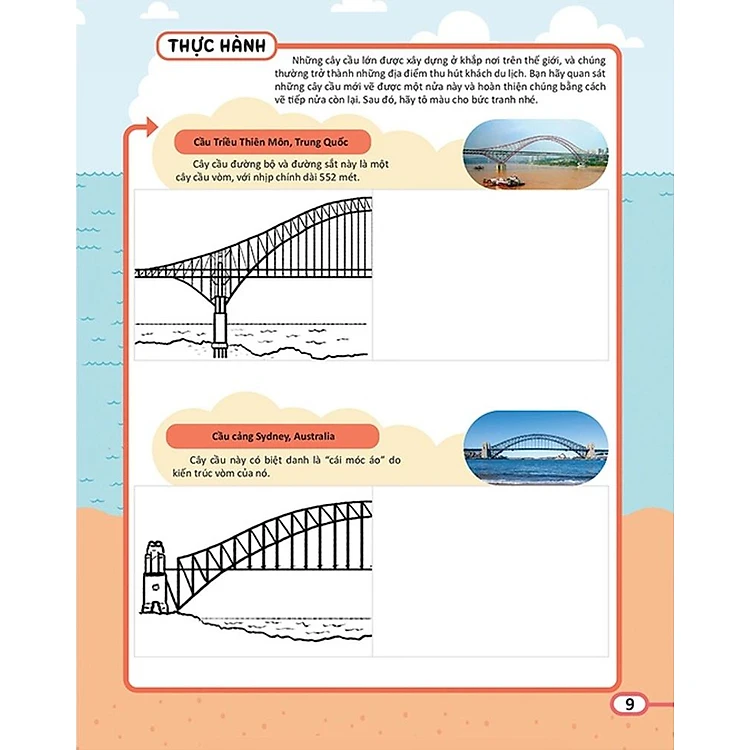 THỰC HÀNH

Những cây cầu lớn được xây dựng ở khắp nơi trên thế giới, và chúng thường trở thành những địa điểm thu hút khách du lịch. Bạn hãy quan sát những cây cầu mới vẽ được một nửa này và hoàn thiện chúng bằng cách vẽ tiếp nửa còn lại. Sau đó, hãy tô màu cho bức tranh nhé.

Cầu Triều Thiên Môn, Trung Quốc

Cây cầu đường bộ và đường sắt này là một cây cầu vòm, với nhịp chính dài 552 mét.

Cầu cảng Sydney, Australia

Cây cầu này có biệt danh là "cái móc áo" do kiến trúc vòm của nó.

9