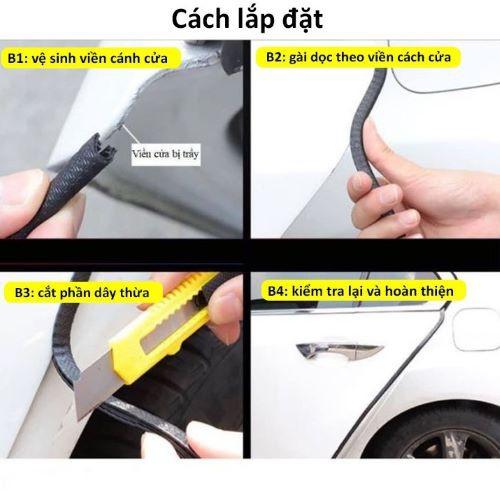 Cách lắp đặt

B1: vệ sinh viền cánh cửa

Viền cửa bị trầy

B2: gài dọc theo viền cách cửa

B3: cắt phần dây thừa

B4: kiểm tra lại và hoàn thiện