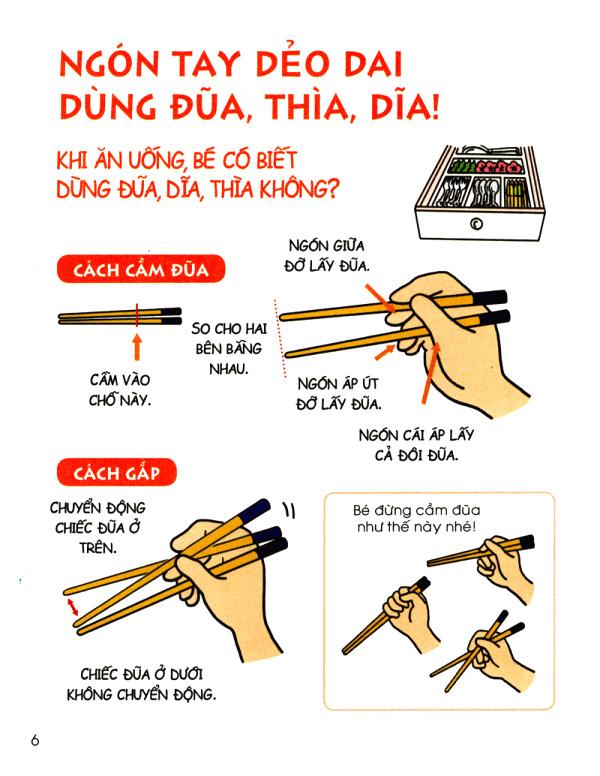 NGÓN TAY DẺO DAI DÙNG ĐŨA, THÌA, DĨA!

KHI ĂN UỐNG, BÉ CÓ BIẾT DÙNG ĐŨA, DĨA, THÌA KHÔNG?

CÁCH CẦM ĐŨA

CẦM VÀO CHỖ NÀY.

SO CHO HAI BÊN BẰNG NHAU.

NGÓN GIỮA ĐỠ LẤY ĐŨA.

NGÓN ÁP ÚT ĐỠ LẤY ĐŨA.

NGÓN CÁI ÁP LẤY CẢ ĐÔI ĐŨA.

CÁCH GẮP

CHUYỂN ĐỘNG CHIẾC ĐŨA Ở TRÊN.

CHIẾC ĐŨA Ở DƯỚI KHÔNG CHUYỂN ĐỘNG.

Bé đừng cầm đũa như thế này nhé!

6