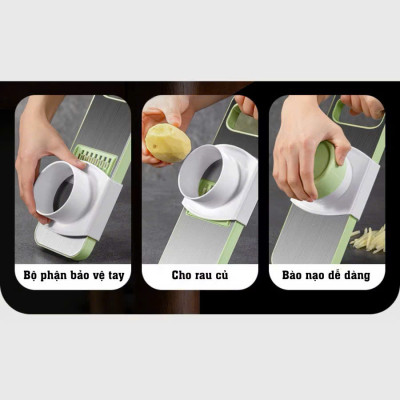 Bộ phận bảo vệ tay

Cho rau củ

Bào nạo dễ dàng