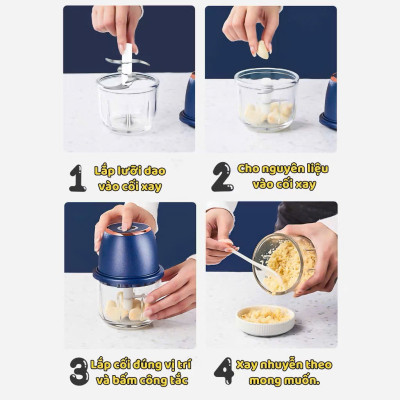 1 Lắp lưỡi dao vào cối xay

2 Cho nguyên liệu vào cối xay

3 Lắp cối đúng vị trí và bấm công tắc

4 Xay nhuyễn theo mong muốn.