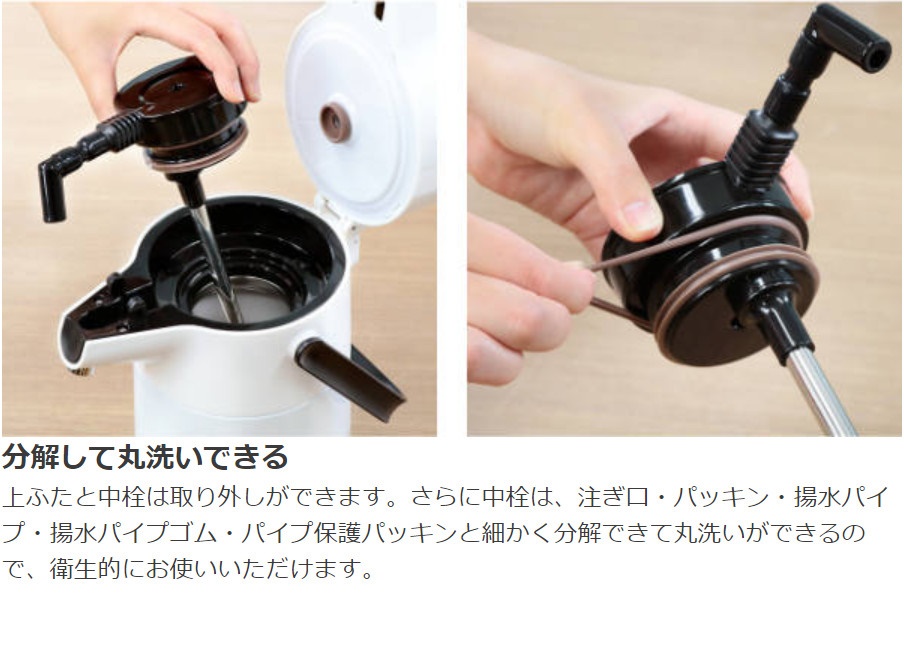 分解して丸洗いできる

上ふたと中栓は取り外しができます。さらに中栓は、注ぎ口・パッキン・揚水パイプ・揚水パイプゴム・パイプ保護パッキンと細かく分解できて丸洗いができるので、衛生的にお使いいただけます。