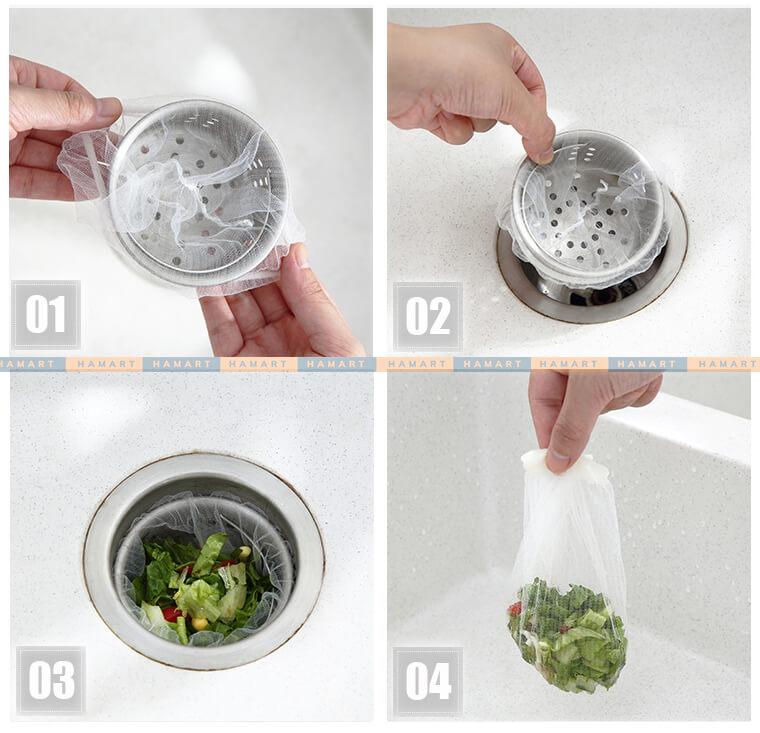 01

02

HAMART HAMART HAMART HAMART HAMART HAMART HAMART HAMART HAMART HAMART

03

04