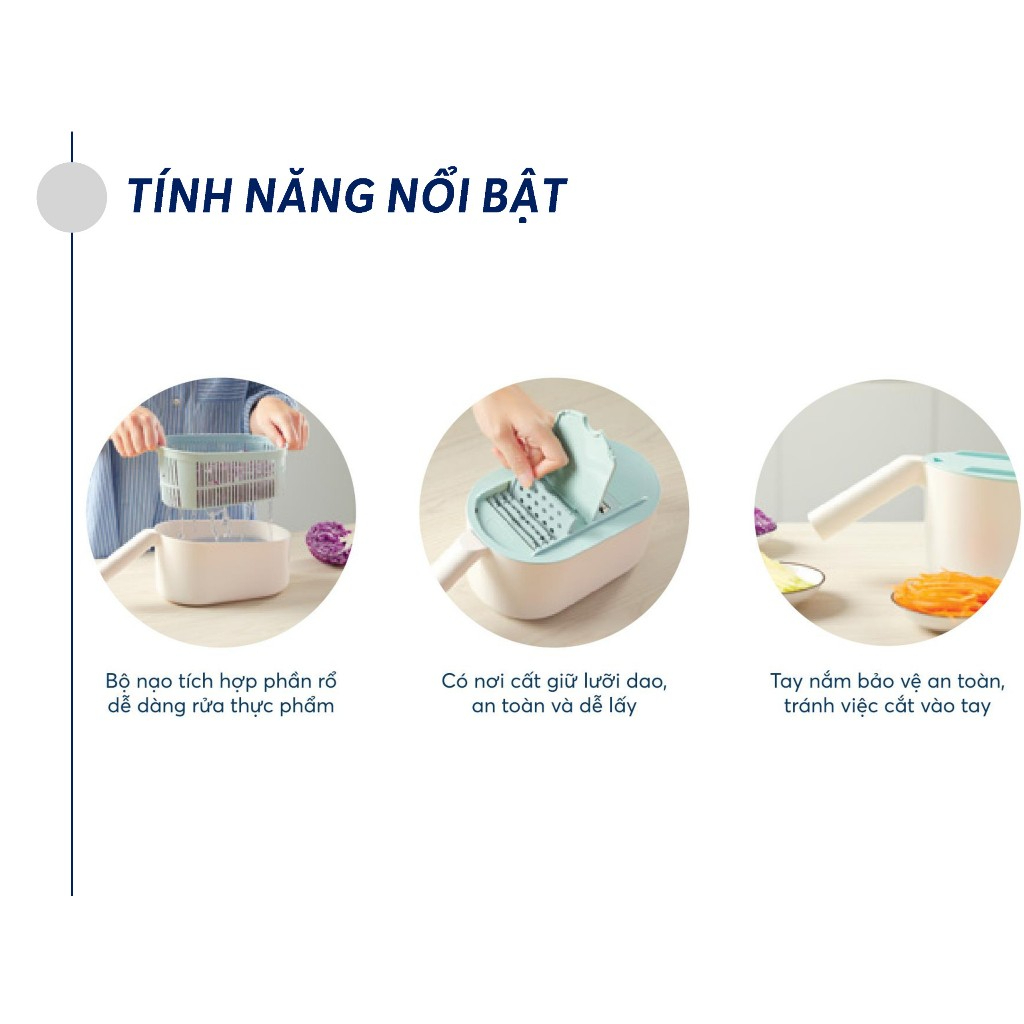 TÍNH NĂNG NỔI BẬT

Bộ nạo tích hợp phần rổ dễ dàng rửa thực phẩm

Có nơi cất giữ lưỡi dao, an toàn và dễ lấy

Tay nắm bảo vệ an toàn, tránh việc cắt vào tay