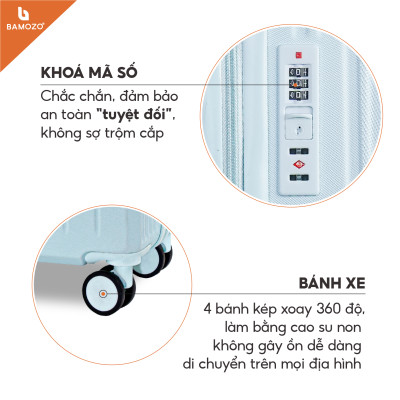 BAMOZO

KHOÁ MÃ SỐ

Chắc chắn, đảm bảo an toàn "tuyệt đối", không sợ trộm cắp

BÁNH XE

4 bánh kép xoay 360 độ, làm bằng cao su non không gây ồn dễ dàng di chuyển trên mọi địa hình