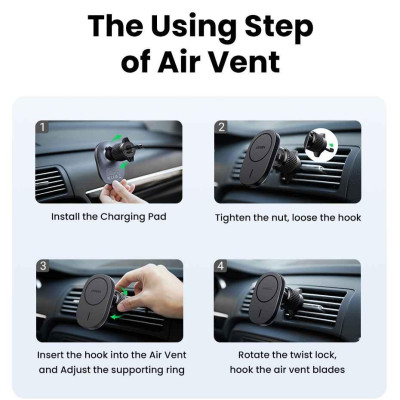 The Using Step of Air Vent

1

Install the Charging Pad

2

Tighten the nut, loose the hook

3

Insert the hook into the Air Vent and Adjust the supporting ring

4

Rotate the twist lock, hook the air vent blades