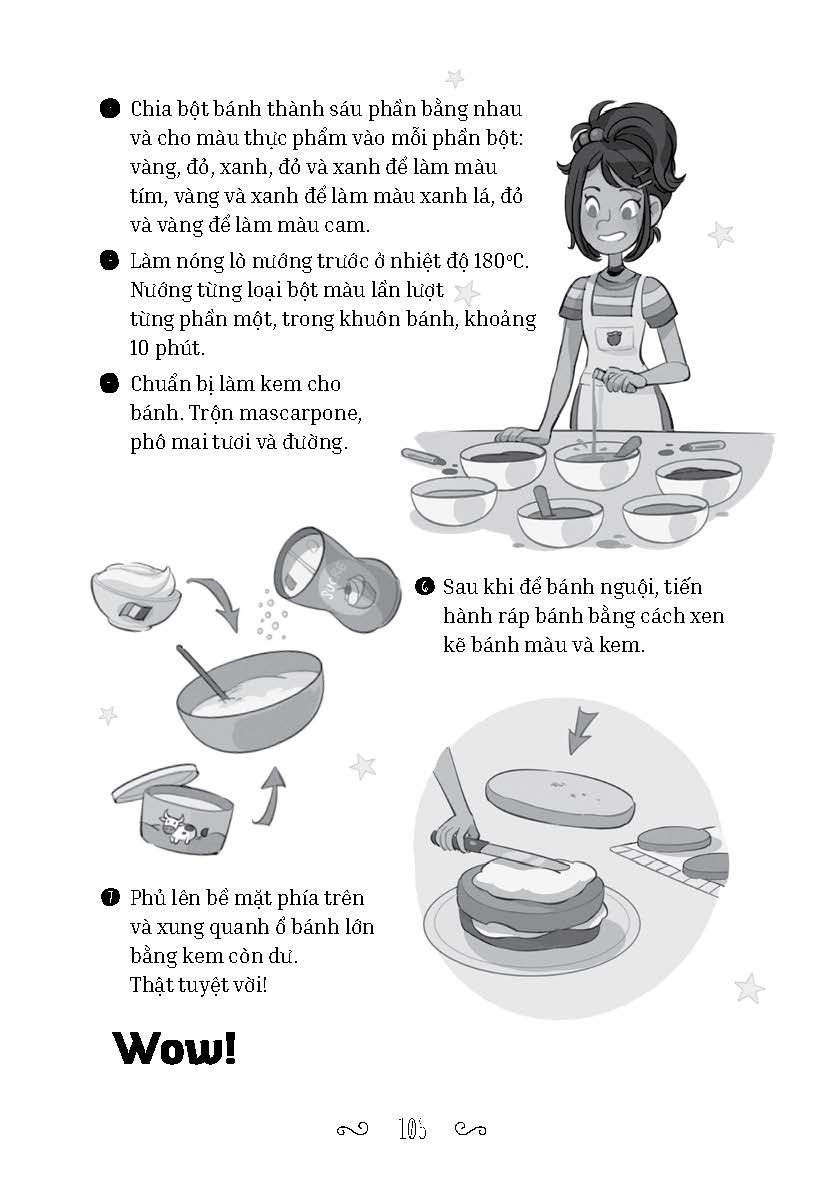 Chia bột bánh thành sáu phần bằng nhau và cho màu thực phẩm vào mỗi phần bột: vàng, đỏ, xanh, đỏ và xanh để làm màu tím, vàng và xanh để làm màu xanh lá, đỏ và vàng để làm màu cam.

Làm nóng lò nướng trước ở nhiệt độ 180°C. Nướng từng loại bột màu lần lượt từng phần một, trong khuôn bánh, khoảng 10 phút.

Chuẩn bị làm kem cho bánh. Trộn mascarpone, phô mai tươi và đường.

6 Sau khi để bánh nguội, tiến hành ráp bánh bằng cách xen kẽ bánh màu và kem.

7 Phủ lên bề mặt phía trên và xung quanh ổ bánh lớn bằng kem còn dư. Thật tuyệt vời!

Wow!

105